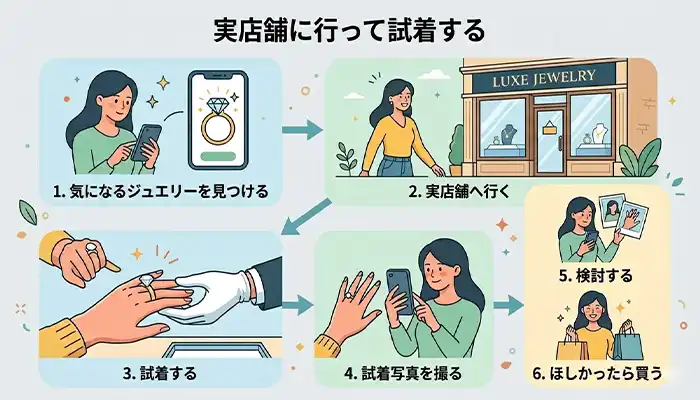 実店舗に行って試着する

1. 気になるジュエリーを見つける

LUXE JEWELRY

2. 実店舗へ行く

3. 試着する

4. 試着写真を撮る

5. 検討する

6. ほしかったら買う